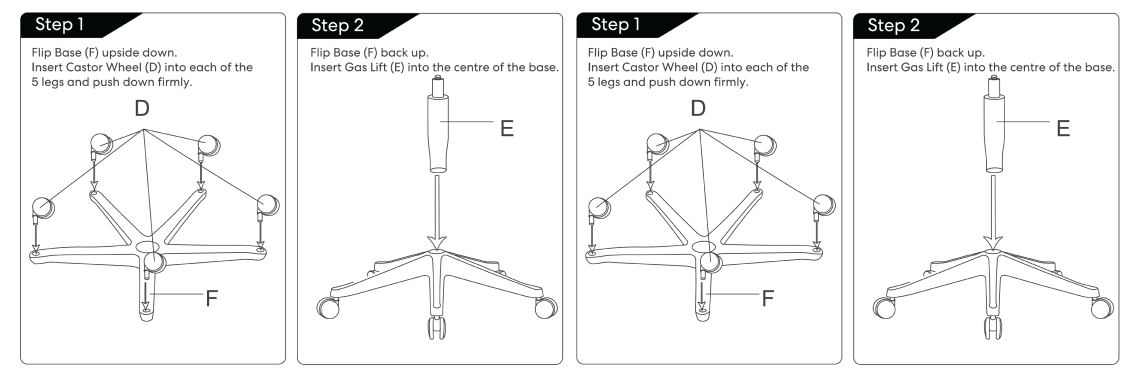 Step 1

Flip Base (F) upside down.
Insert Castor Wheel (D) into each of the 5 legs and push down firmly.

D

F

Step 2

Flip Base (F) back up.
Insert Gas Lift (E) into the centre of the base.

E

Step 1

Flip Base (F) upside down.
Insert Castor Wheel (D) into each of the 5 legs and push down firmly.

D

F

Step 2

Flip Base (F) back up.
Insert Gas Lift (E) into the centre of the base.

E